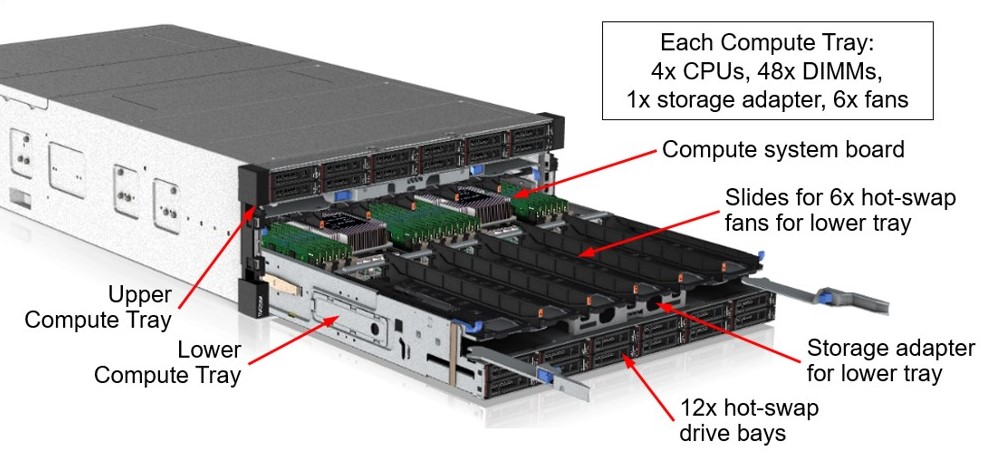 Each Compute Tray:
4x CPUs, 48x DIMMs,
1x storage adapter, 6x fans

Compute system board

Slides for 6x hot-swap fans for lower tray

Upper Compute Tray

Lower Compute Tray

Storage adapter for lower tray

12x hot-swap drive bays